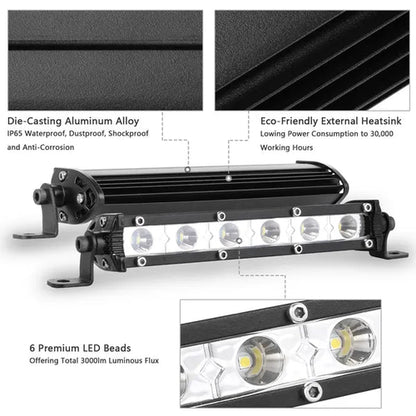 Die-Casting Aluminum Alloy
IP65 Waterproof, Dustproof, Shockproof and Anti-Corrosion

Eco-Friendly External Heatsink
Lowing Power Consumption to 30,000 Working Hours

6 Premium LED Beads
Offering Total 3000lm Luminous Flux